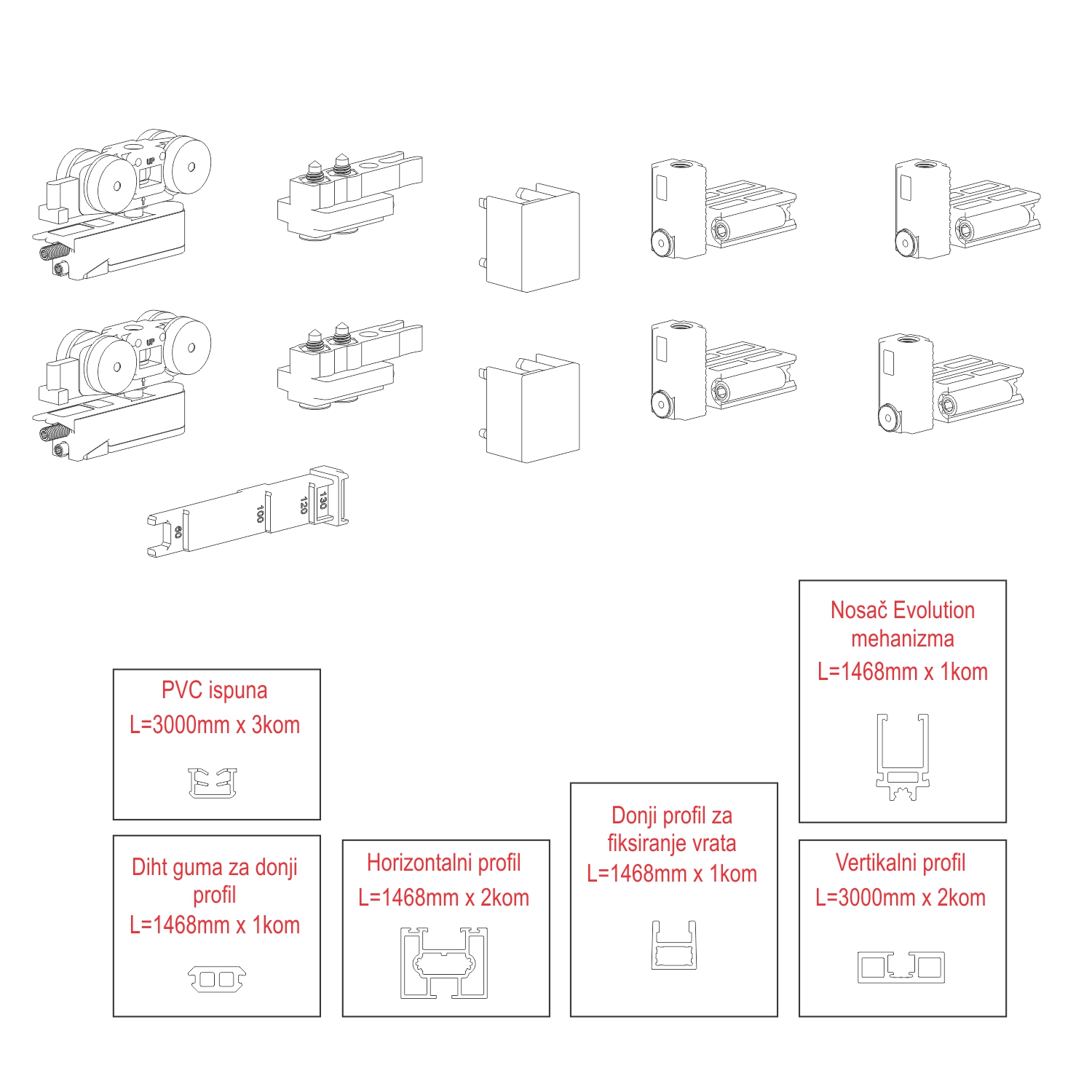 UP

UP

60 100 120 130

Nosač Evolution mehanizma
L=1468mm x 1kom

PVC ispuna
L=3000mm x 3kom

Donji profil za fiksiranje vrata
L=1468mm x 1kom

Diht guma za donji profil
L=1468mm x 1kom

Horizontalni profil
L=1468mm x 2kom

Vertikalni profil
L=3000mm x 2kom